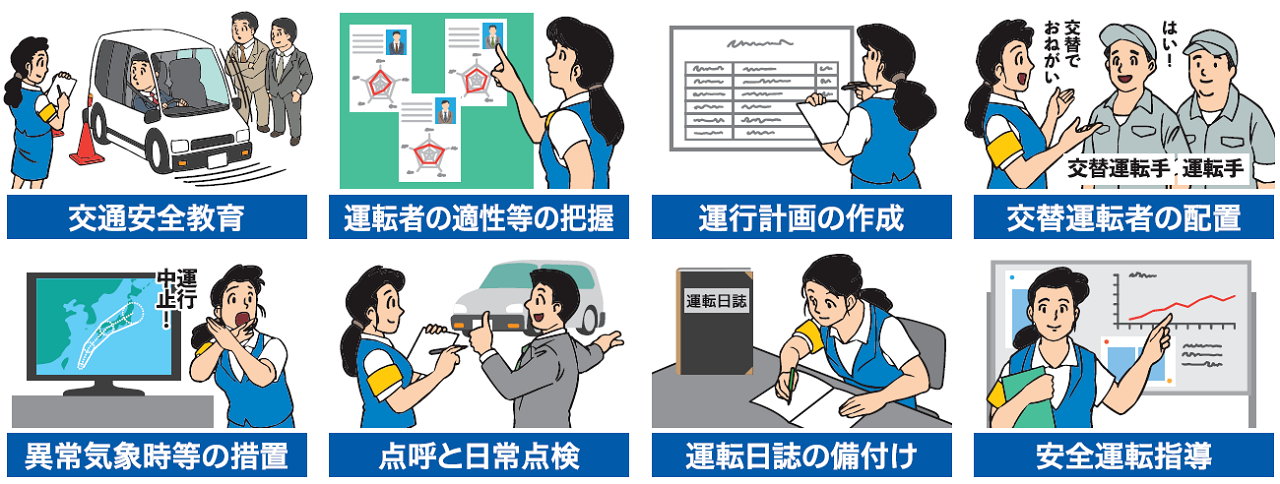 交通安全教育

運転者の適性等の把握

運行計画の作成

交替でおねがい

はい！

交替運転手

運転手

交替運転者の配置

運行中止！

異常気象時等の措置

点呼と日常点検

運転日誌

運転日誌の備付け

安全運転指導